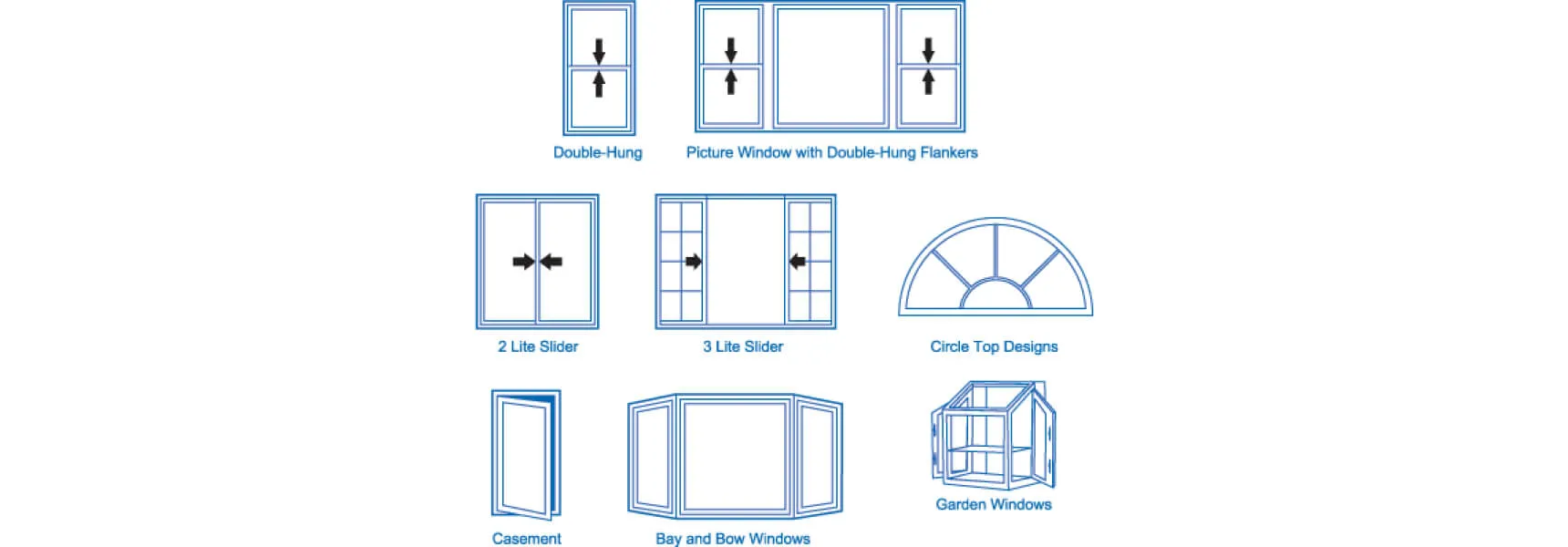 Double-Hung

Picture Window with Double-Hung Flankers

2 Lite Slider

3 Lite Slider

Circle Top Designs

Casement

Bay and Bow Windows

Garden Windows